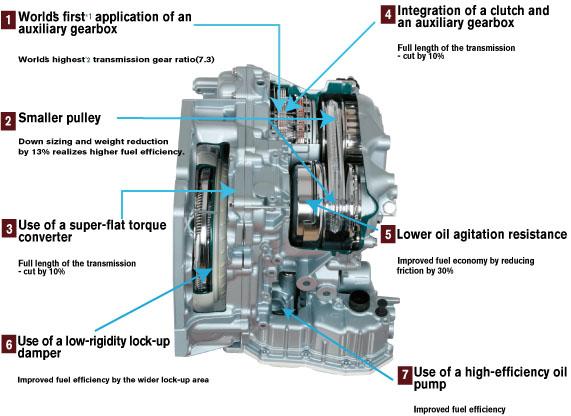 1 World's first*1 application of an auxiliary gearbox

World's highest*2 transmission gear ratio(7.3)

2 Smaller pulley

Down sizing and weight reduction by 13% realizes higher fuel efficiency.

3 Use of a super-flat torque converter

Full length of the transmission - cut by 10%

6 Use of a low-rigidity lock-up damper

Improved fuel efficiency by the wider lock-up area

4 Integration of a clutch and an auxiliary gearbox

Full length of the transmission - cut by 10%

5 Lower oil agitation resistance

Improved fuel economy by reducing friction by 30%

7 Use of a high-efficiency oil pump

Improved fuel efficiency