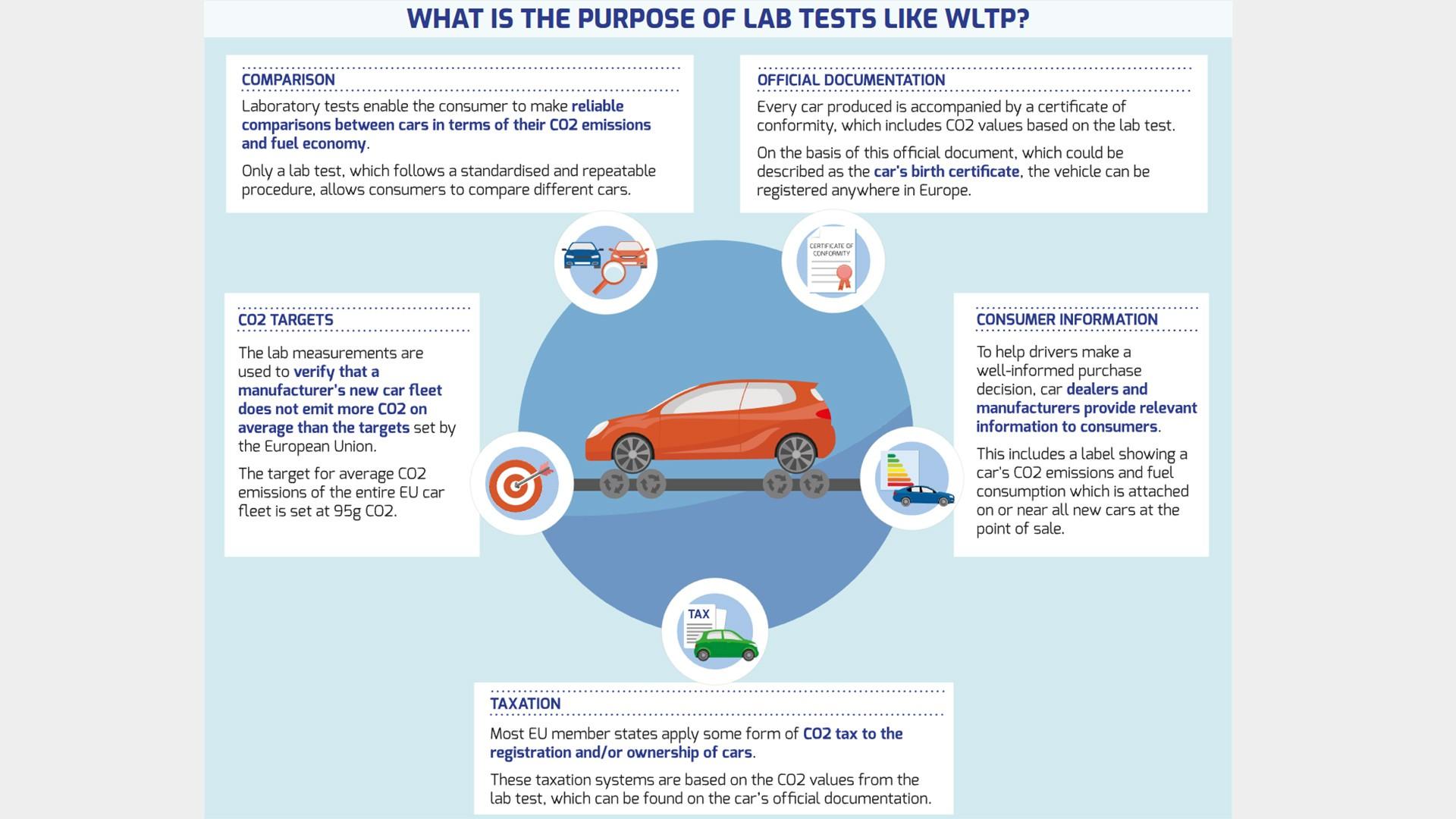 WHAT IS THE PURPOSE OF LAB TESTS LIKE WLTP?

COMPARISON

Laboratory tests enable the consumer to make reliable comparisons between cars in terms of their CO2 emissions and fuel economy.

Only a lab test, which follows a standardised and repeatable procedure, allows consumers to compare different cars.

OFFICIAL DOCUMENTATION

Every car produced is accompanied by a certificate of conformity, which includes CO2 values based on the lab test.

On the basis of this official document, which could be described as the car's birth certificate, the vehicle can be registered anywhere in Europe.

CERTIFICATE OF CONFORMITY

CO2 TARGETS

The lab measurements are used to verify that a manufacturer's new car fleet does not emit more CO2 on average than the targets set by the European Union.

The target for average CO2 emissions of the entire EU car fleet is set at 95g CO2.

CONSUMER INFORMATION

To help drivers make a well-informed purchase decision, car dealers and manufacturers provide relevant information to consumers.

This includes a label showing a car's CO2 emissions and fuel consumption which is attached on or near all new cars at the point of sale.

TAX

TAXATION

Most EU member states apply some form of CO2 tax to the registration and/or ownership of cars.

These taxation systems are based on the CO2 values from the lab test, which can be found on the car's official documentation.