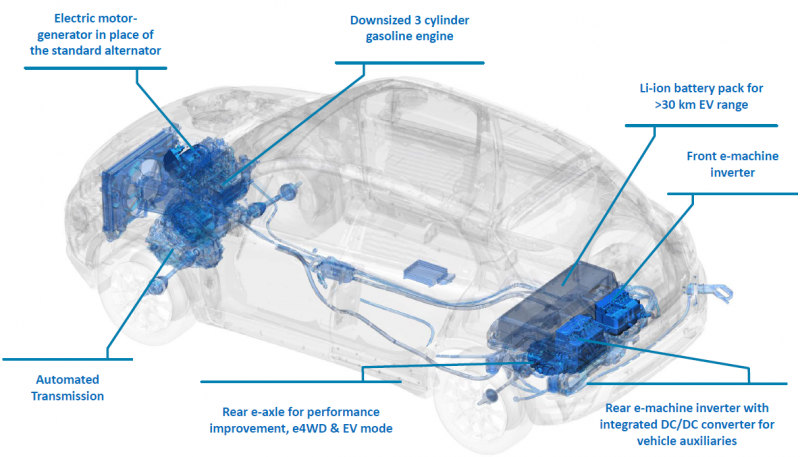 Electric motor-generator in place of the standard alternator

Downsized 3 cylinder gasoline engine

Li-ion battery pack for >30 km EV range

Front e-machine inverter

Automated Transmission

Rear e-axle for performance improvement, e4WD & EV mode

Rear e-machine inverter with integrated DC/DC converter for vehicle auxiliaries