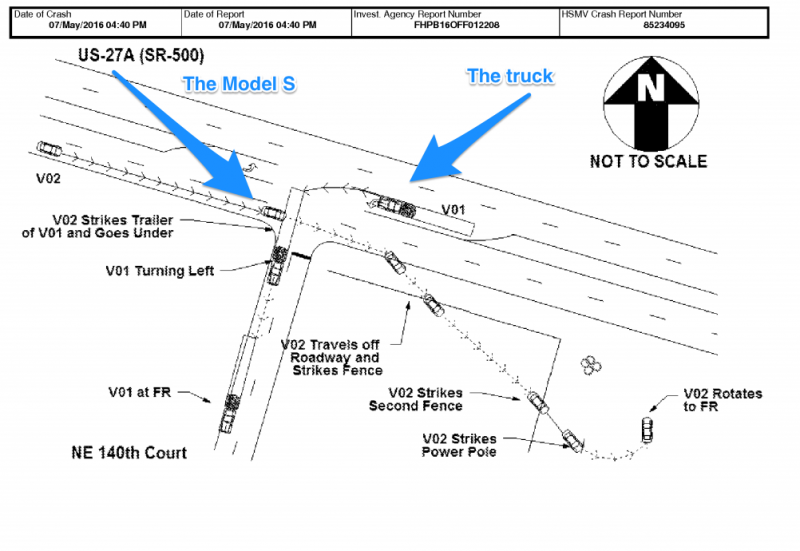 | Date of Crash | Date of Report | Invest. Agency Report Number | HSMV Crash Report Number |
|---|---|---|---|
| 07/May/2016 04:40 PM | 07/May/2016 04:40 PM | FHPB16OFF012208 | 85234095 |

US-27A (SR-500)

The Model S

The truck

N

NOT TO SCALE

V02

V01

V02 Strikes Trailer of V01 and Goes Under

V01 Turning Left

V02 Travels off Roadway and Strikes Fence

V01 at FR

V02 Strikes Second Fence

V02 Rotates to FR

V02 Strikes Power Pole

NE 140th Court