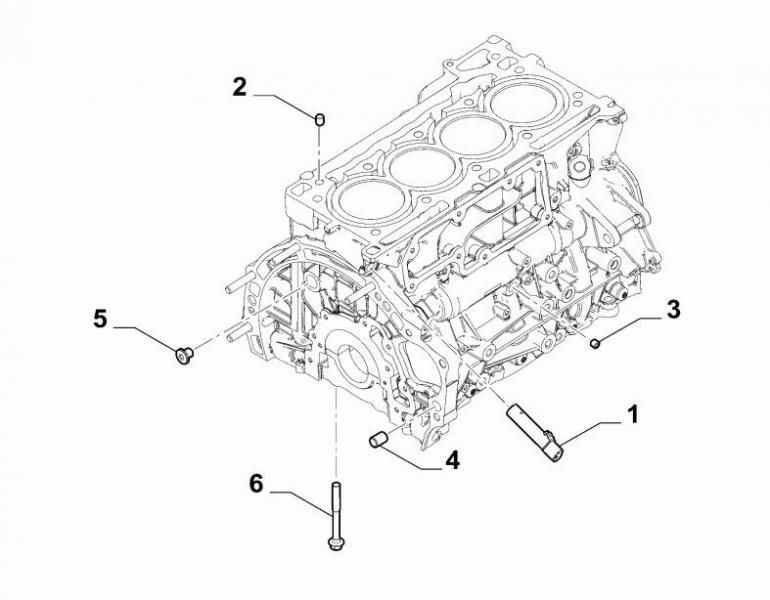 2
5
3
1
4
6