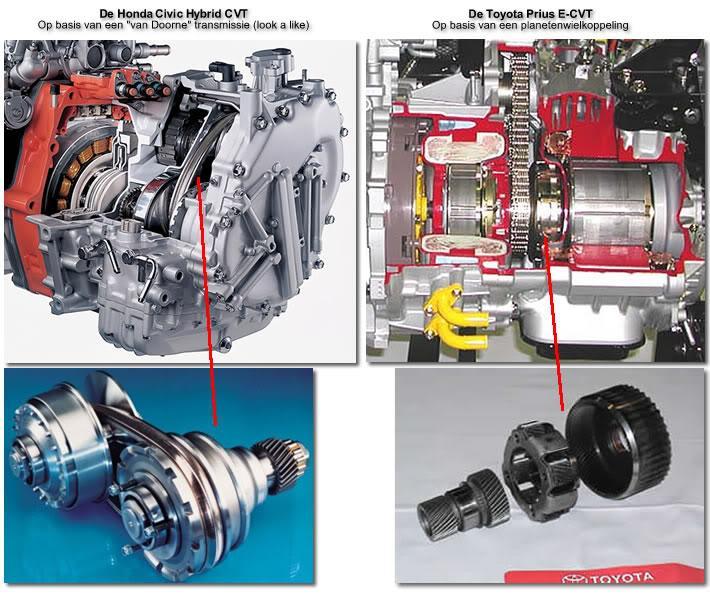 De Honda Civic Hybrid CVT
Op basis van een "van Doorne" transmissie (look a like)

De Toyota Prius E-CVT
Op basis van een planetenwielkoppeling

TOYOTA