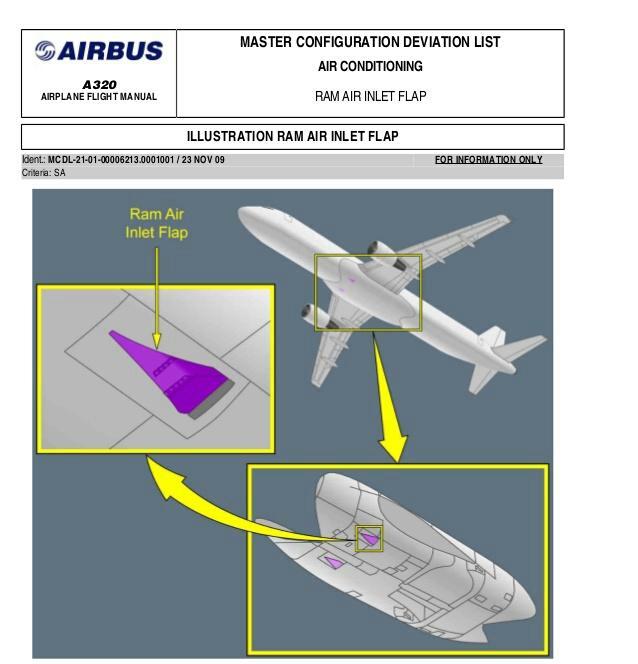 AIRBUS

A320
AIRPLANE FLIGHT MANUAL

MASTER CONFIGURATION DEVIATION LIST

AIR CONDITIONING

RAM AIR INLET FLAP

ILLUSTRATION RAM AIR INLET FLAP

Ident.: MCDL-21-01-00006213.0001001 / 23 NOV 09

FOR INFORMATION ONLY

Criteria: SA

Ram Air Inlet Flap