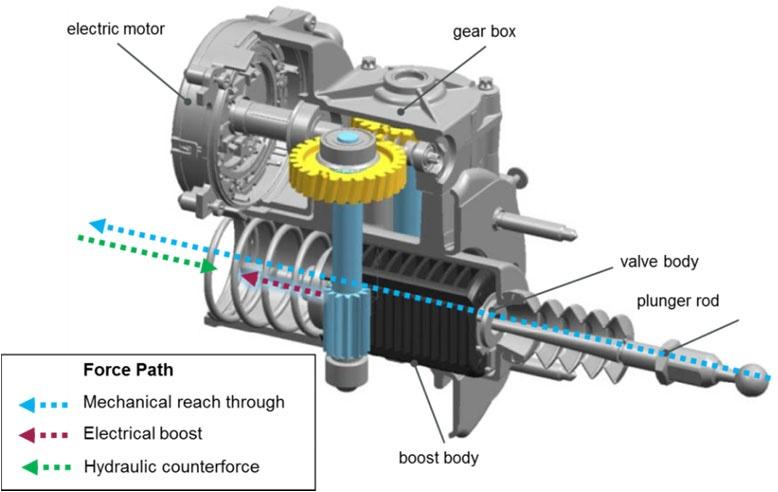 electric motor

gear box

valve body

plunger rod

boost body

Force Path

Mechanical reach through

Electrical boost

Hydraulic counterforce