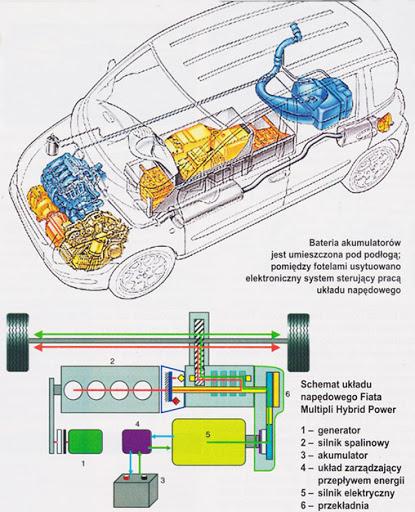 Bateria akumulatorów jest umieszczona pod podłogą; pomiędzy fotelami usytuowano elektroniczny system sterujący pracą układu napędowego

2

6

4

5

1

3

Schemat układu napędowego Fiata Multipli Hybrid Power

1 – generator
2 – silnik spalinowy
3 – akumulator
4 – układ zarządzający przepływem energii
5 – silnik elektryczny
6 – przekładnia