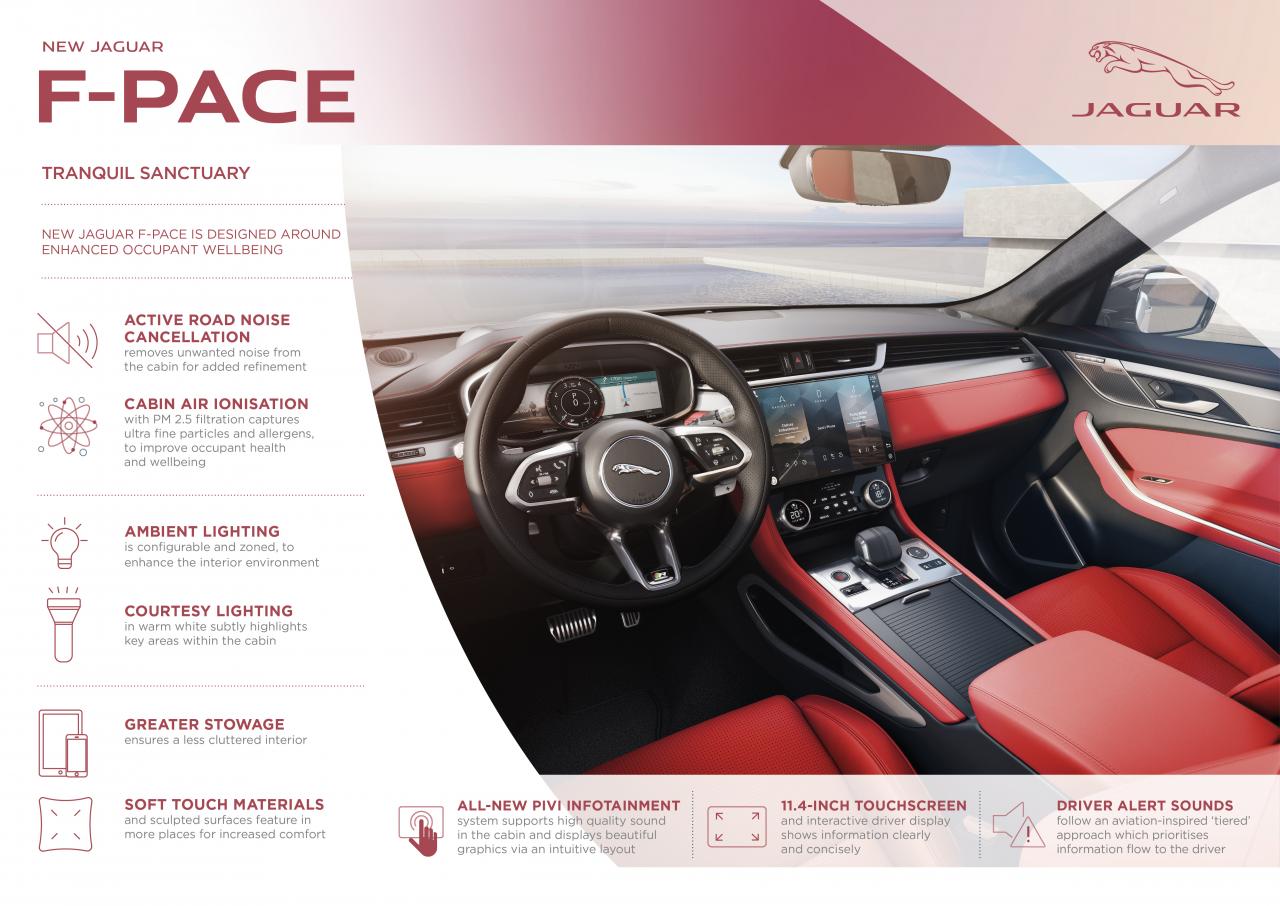 NEW JAGUAR

F-PACE

JAGUAR

TRANQUIL SANCTUARY

NEW JAGUAR F-PACE IS DESIGNED AROUND ENHANCED OCCUPANT WELLBEING

ACTIVE ROAD NOISE CANCELLATION
removes unwanted noise from the cabin for added refinement

CABIN AIR IONISATION
with PM 2.5 filtration captures ultra fine particles and allergens, to improve occupant health and wellbeing

AMBIENT LIGHTING
is configurable and zoned, to enhance the interior environment

COURTESY LIGHTING
in warm white subtly highlights key areas within the cabin

GREATER STOWAGE
ensures a less cluttered interior

SOFT TOUCH MATERIALS
and sculpted surfaces feature in more places for increased comfort

ALL-NEW PIVI INFOTAINMENT
system supports high quality sound in the cabin and displays beautiful graphics via an intuitive layout

11.4-INCH TOUCHSCREEN
and interactive driver display shows information clearly and concisely

DRIVER ALERT SOUNDS
follow an aviation-inspired 'tiered' approach which prioritises information flow to the driver