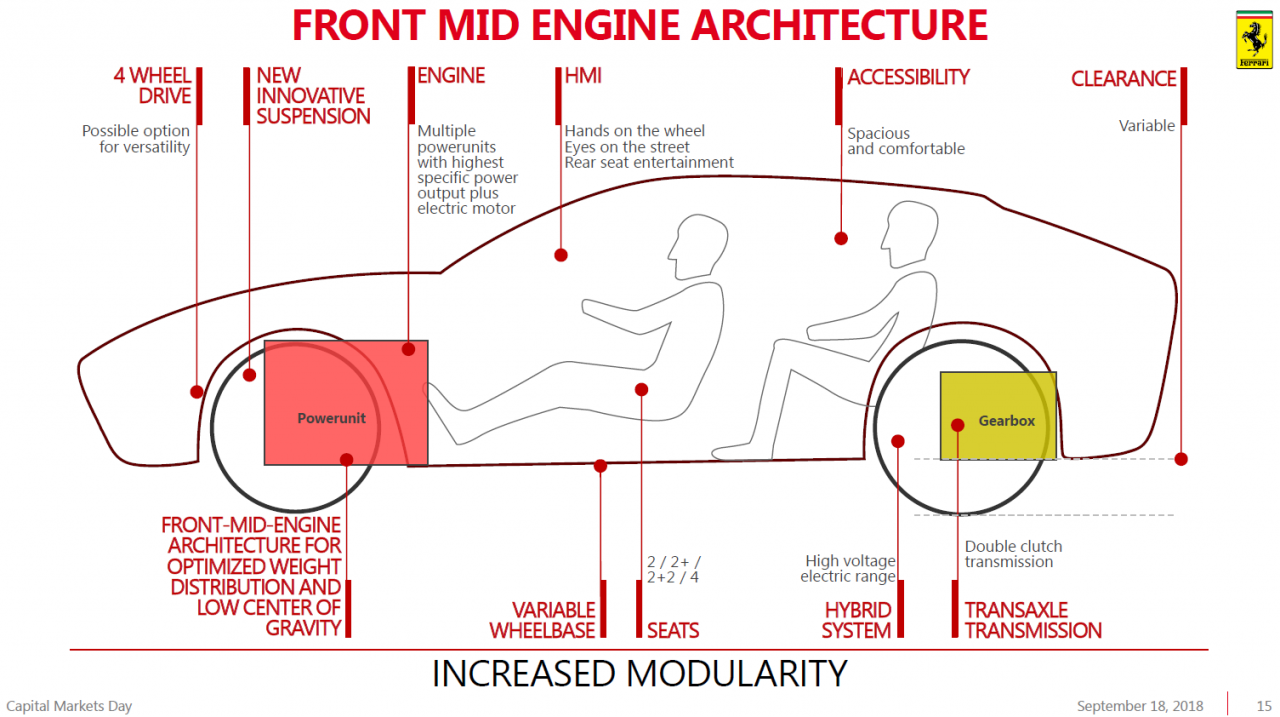 FRONT MID ENGINE ARCHITECTURE

Ferrari

4 WHEEL DRIVE
Possible option for versatility

NEW INNOVATIVE SUSPENSION

ENGINE
Multiple powerunits with highest specific power output plus electric motor

HMI
Hands on the wheel
Eyes on the street
Rear seat entertainment

ACCESSIBILITY
Spacious and comfortable

CLEARANCE
Variable

Powerunit

Gearbox

FRONT-MID-ENGINE ARCHITECTURE FOR OPTIMIZED WEIGHT DISTRIBUTION AND LOW CENTER OF GRAVITY

VARIABLE WHEELBASE

2 / 2+ / 2+2 / 4
SEATS

High voltage electric range
HYBRID SYSTEM

Double clutch transmission
TRANSAXLE TRANSMISSION

INCREASED MODULARITY

Capital Markets Day
September 18, 2018
15