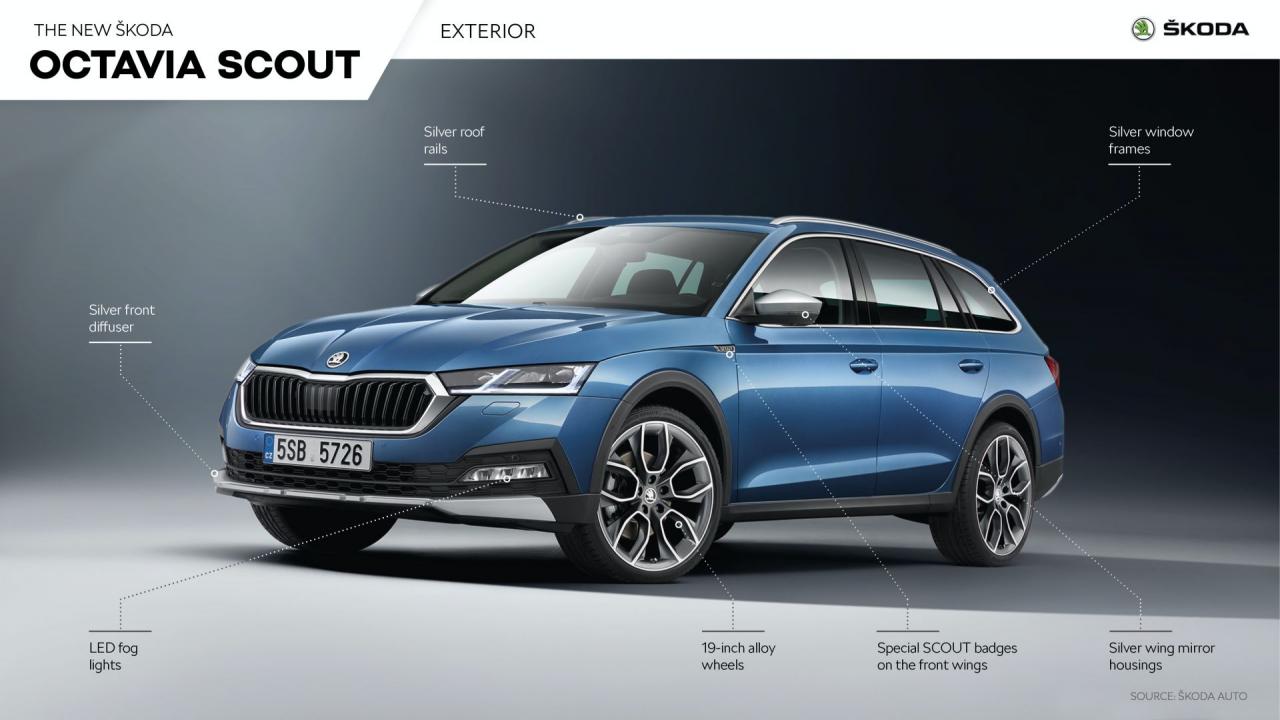 THE NEW ŠKODA
OCTAVIA SCOUT

EXTERIOR

ŠKODA

Silver roof rails

Silver window frames

Silver front diffuser

CZ 5SB 5726

LED fog lights

19-inch alloy wheels

Special SCOUT badges on the front wings

Silver wing mirror housings

SOURCE: ŠKODA AUTO