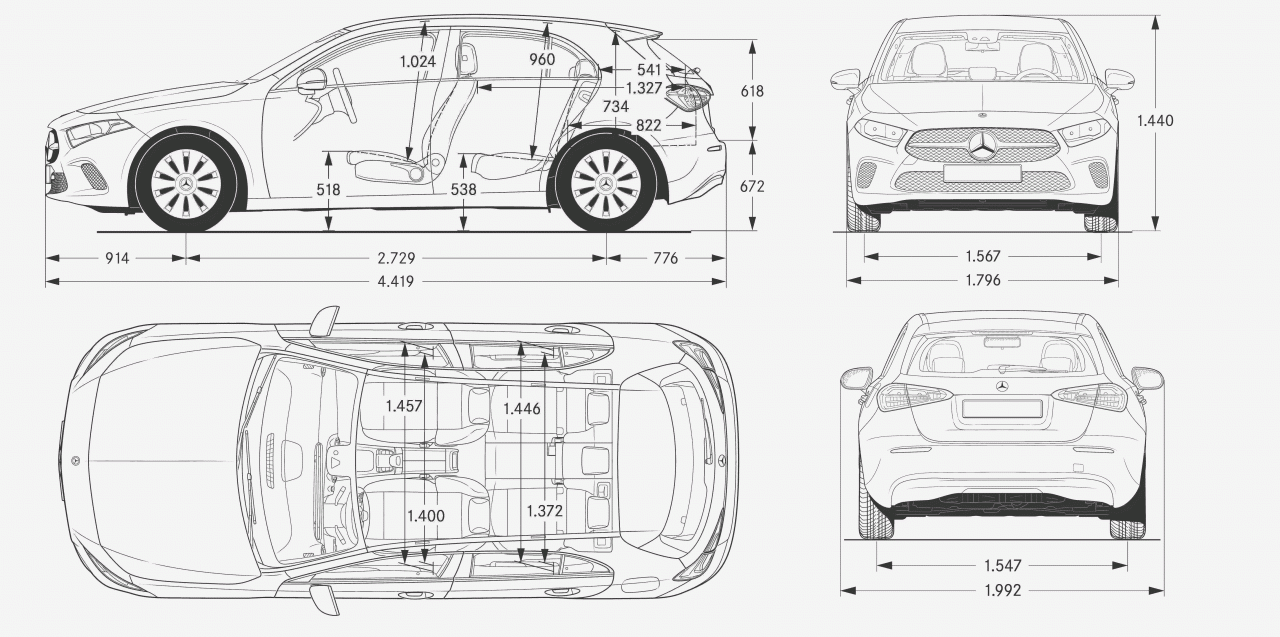 1.024
960
541
1.327
734
822
618
672
518
538
914
2.729
776
4.419
1.440
1.567
1.796
1.457
1.446
1.400
1.372
1.547
1.992