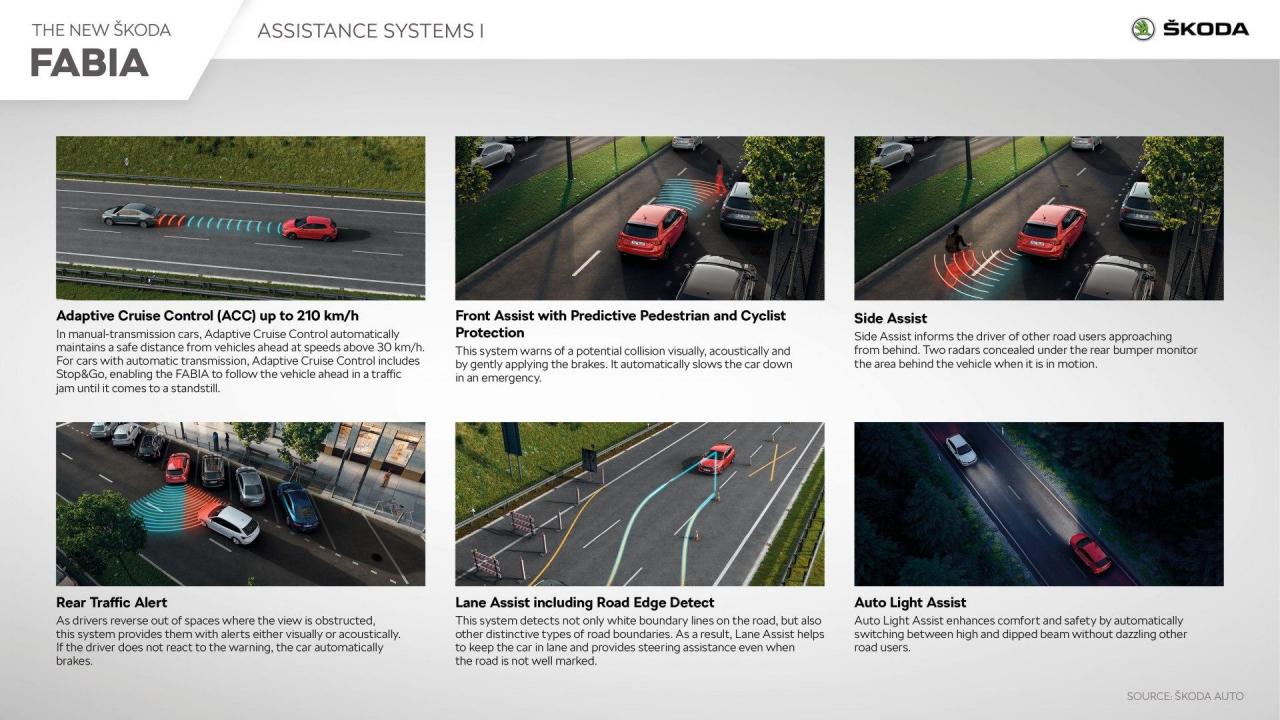 THE NEW ŠKODA
FABIA

ASSISTANCE SYSTEMS I

ŠKODA

Adaptive Cruise Control (ACC) up to 210 km/h
In manual-transmission cars, Adaptive Cruise Control automatically maintains a safe distance from vehicles ahead at speeds above 30 km/h. For cars with automatic transmission, Adaptive Cruise Control includes Stop&Go, enabling the FABIA to follow the vehicle ahead in a traffic jam until it comes to a standstill.

Front Assist with Predictive Pedestrian and Cyclist Protection
This system warns of a potential collision visually, acoustically and by gently applying the brakes. It automatically slows the car down in an emergency.

Side Assist
Side Assist informs the driver of other road users approaching from behind. Two radars concealed under the rear bumper monitor the area behind the vehicle when it is in motion.

Rear Traffic Alert
As drivers reverse out of spaces where the view is obstructed, this system provides them with alerts either visually or acoustically. If the driver does not react to the warning, the car automatically brakes.

Lane Assist including Road Edge Detect
This system detects not only white boundary lines on the road, but also other distinctive types of road boundaries. As a result, Lane Assist helps to keep the car in lane and provides steering assistance even when the road is not well marked.

Auto Light Assist
Auto Light Assist enhances comfort and safety by automatically switching between high and dipped beam without dazzling other road users.

SOURCE: ŠKODA AUTO