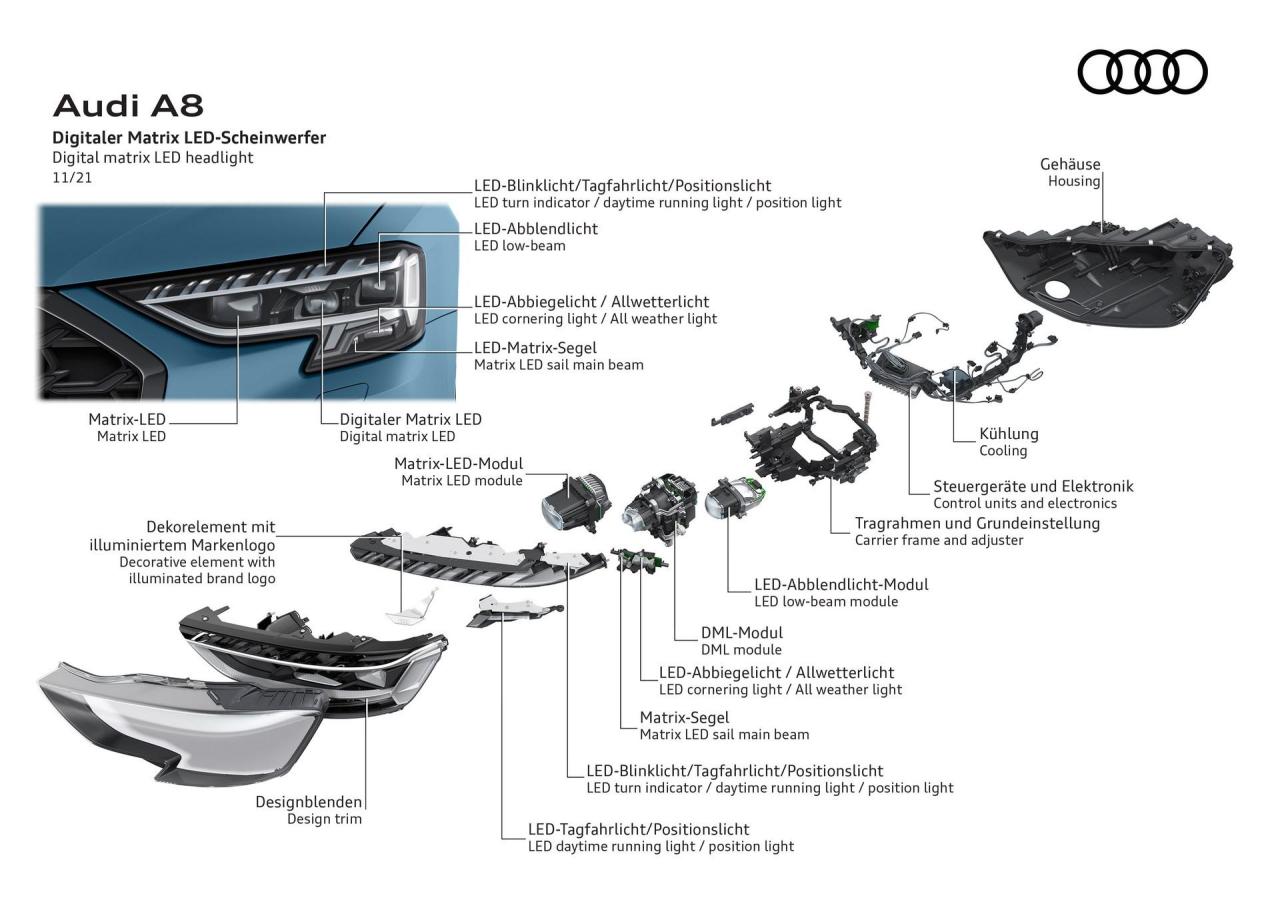 Audi A8
Digitaler Matrix LED-Scheinwerfer
Digital matrix LED headlight
11/21

LED-Blinklicht/Tagfahrlicht/Positionslicht
LED turn indicator / daytime running light / position light

LED-Abblendlicht
LED low-beam

LED-Abbiegelicht / Allwetterlicht
LED cornering light / All weather light

LED-Matrix-Segel
Matrix LED sail main beam

Matrix-LED
Matrix LED

Digitaler Matrix LED
Digital matrix LED

Gehäuse
Housing

Kühlung
Cooling

Steuergeräte und Elektronik
Control units and electronics

Tragrahmen und Grundeinstellung
Carrier frame and adjuster

Matrix-LED-Modul
Matrix LED module

Dekorelement mit illuminiertem Markenlogo
Decorative element with illuminated brand logo

LED-Abblendlicht-Modul
LED low-beam module

DML-Modul
DML module

LED-Abbiegelicht / Allwetterlicht
LED cornering light / All weather light

Matrix-Segel
Matrix LED sail main beam

LED-Blinklicht/Tagfahrlicht/Positionslicht
LED turn indicator / daytime running light / position light

Designblenden
Design trim

LED-Tagfahrlicht/Positionslicht
LED daytime running light / position light