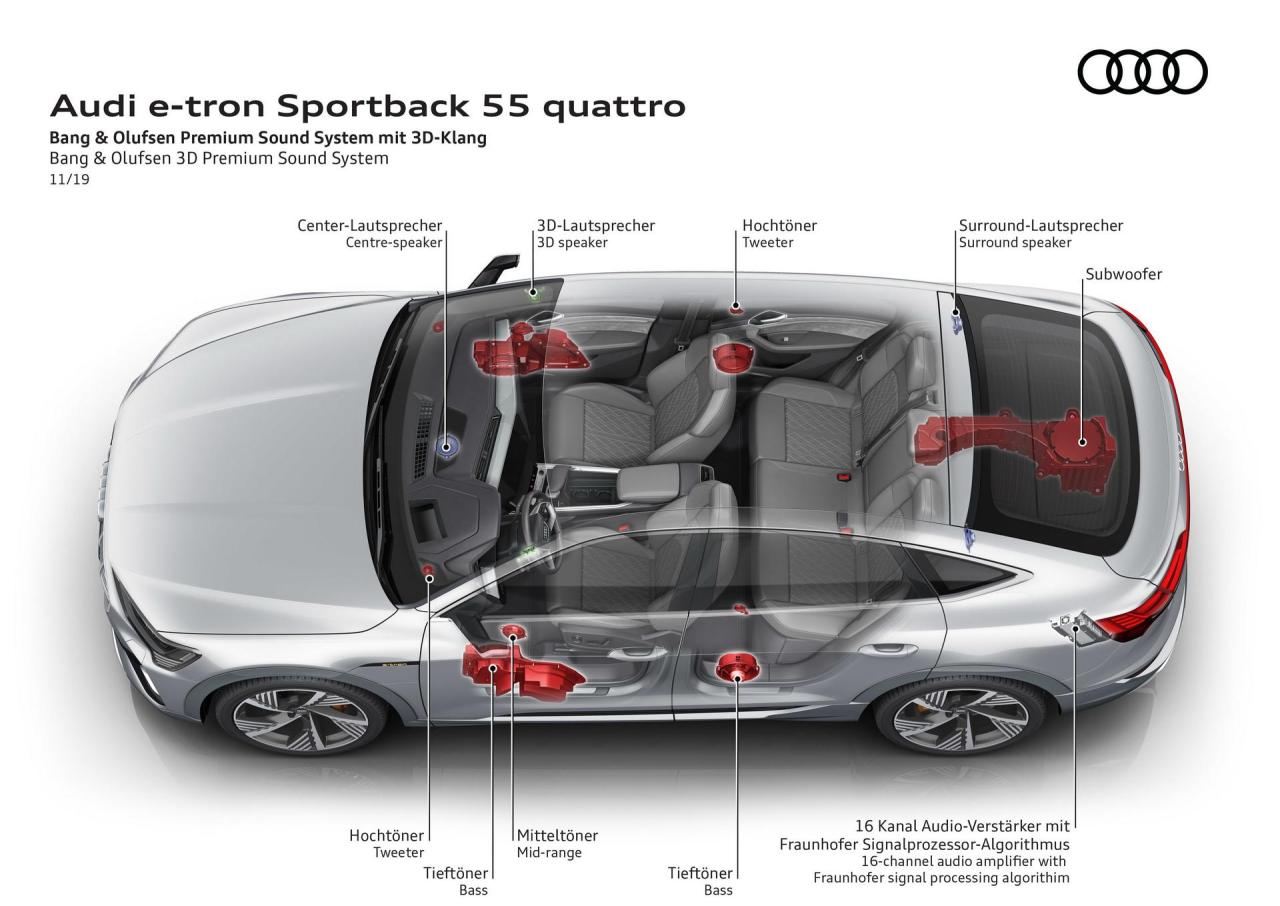 Audi e-tron Sportback 55 quattro
Bang & Olufsen Premium Sound System mit 3D-Klang
Bang & Olufsen 3D Premium Sound System
11/19

Center-Lautsprecher
Centre-speaker

3D-Lautsprecher
3D speaker

Hochtöner
Tweeter

Surround-Lautsprecher
Surround speaker

Subwoofer

Hochtöner
Tweeter

Tieftöner
Bass

Mitteltöner
Mid-range

Tieftöner
Bass

16 Kanal Audio-Verstärker mit
Fraunhofer Signalprozessor-Algorithmus
16-channel audio amplifier with
Fraunhofer signal processing algorithim