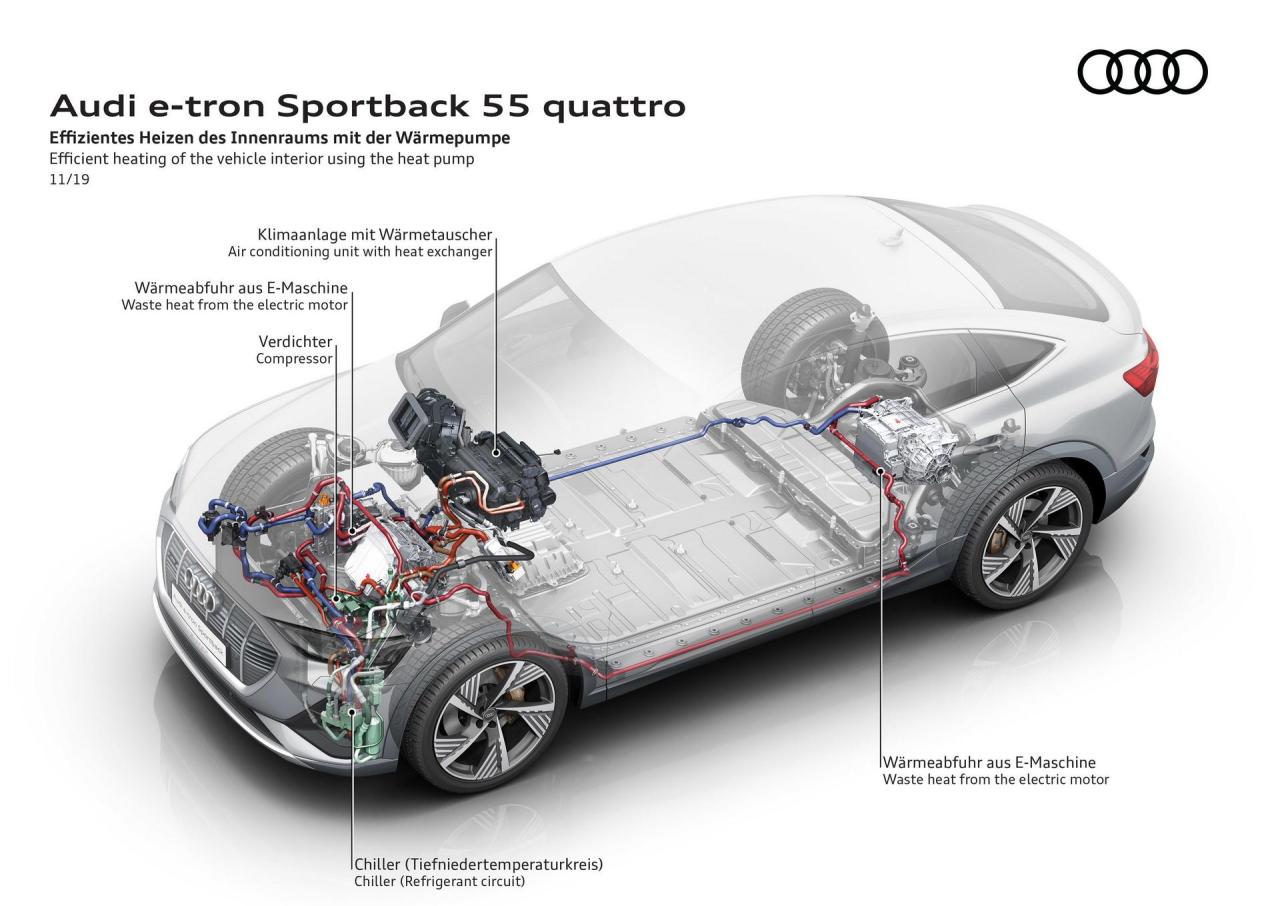 Audi e-tron Sportback 55 quattro
Effizientes Heizen des Innenraums mit der Wärmepumpe
Efficient heating of the vehicle interior using the heat pump
11/19

Klimaanlage mit Wärmetauscher
Air conditioning unit with heat exchanger

Wärmeabfuhr aus E-Maschine
Waste heat from the electric motor

Verdichter
Compressor

Wärmeabfuhr aus E-Maschine
Waste heat from the electric motor

Chiller (Tiefniedertemperaturkreis)
Chiller (Refrigerant circuit)