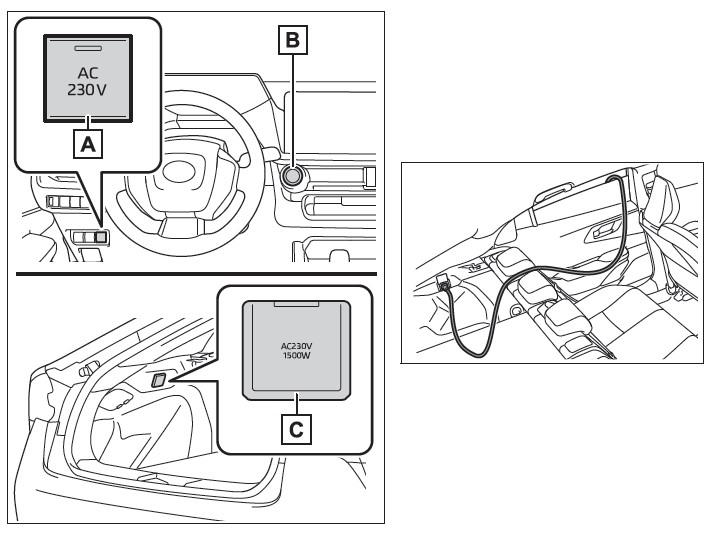 AC
230V

A

B

AC230V
1500W

C