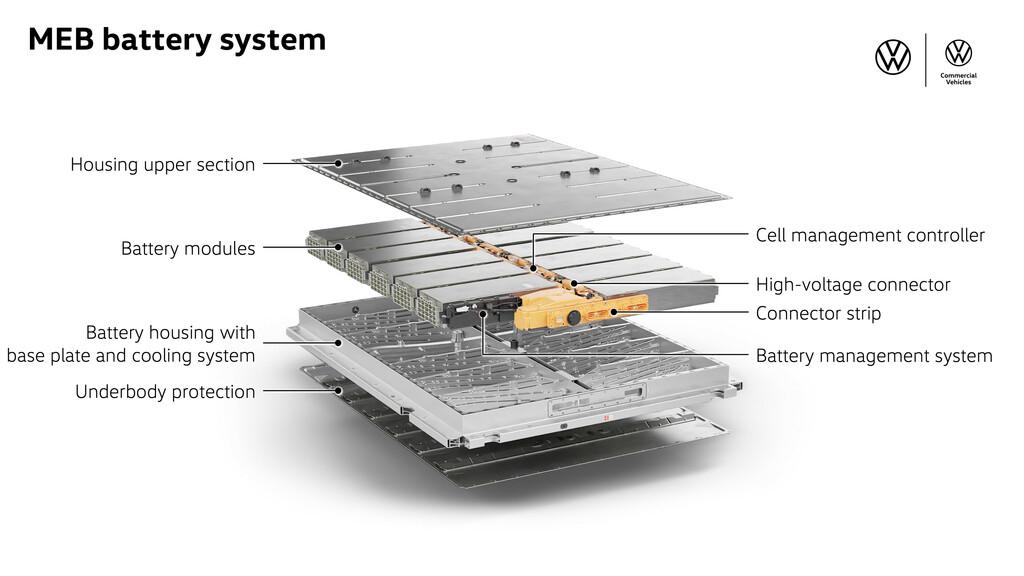 MEB battery system

Commercial Vehicles

Housing upper section

Battery modules

Battery housing with base plate and cooling system

Underbody protection

Cell management controller

High-voltage connector

Connector strip

Battery management system