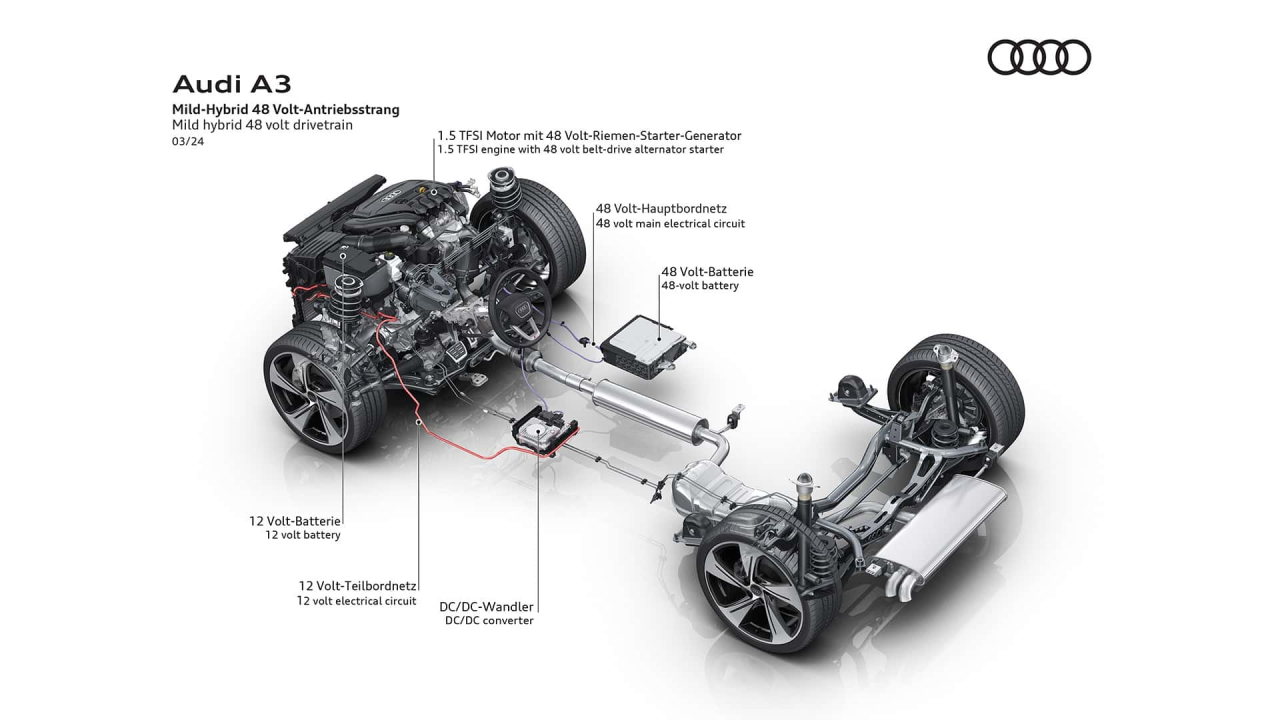 Audi A3
Mild-Hybrid 48 Volt-Antriebsstrang
Mild hybrid 48 volt drivetrain
03/24

1.5 TFSI Motor mit 48 Volt-Riemen-Starter-Generator
1.5 TFSI engine with 48 volt belt-drive alternator starter

48 Volt-Hauptbordnetz
48 volt main electrical circuit

48 Volt-Batterie
48-volt battery

12 Volt-Batterie
12 volt battery

12 Volt-Teilbordnetz
12 volt electrical circuit

DC/DC-Wandler
DC/DC converter