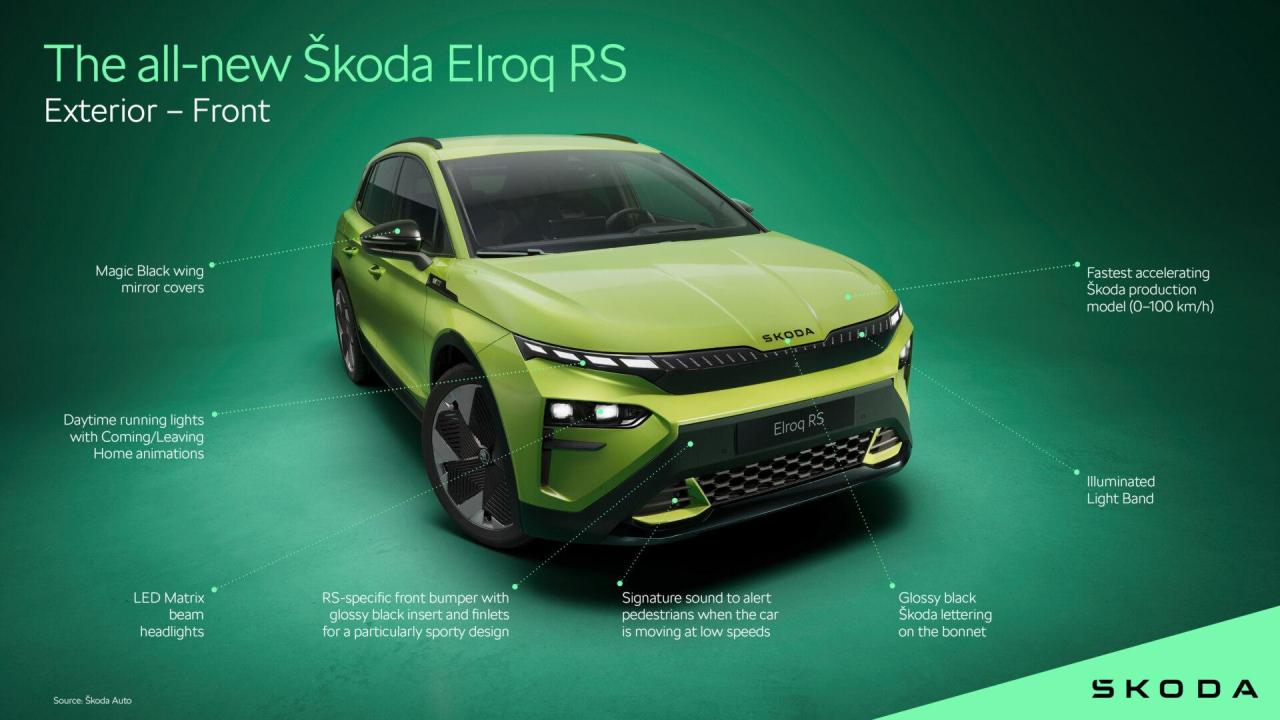 The all-new Škoda Elroq RS
Exterior – Front

Magic Black wing mirror covers

Daytime running lights with Coming/Leaving Home animations

LED Matrix beam headlights

RS-specific front bumper with glossy black insert and finlets for a particularly sporty design

Signature sound to alert pedestrians when the car is moving at low speeds

Glossy black Škoda lettering on the bonnet

Illuminated Light Band

Fastest accelerating Škoda production model (0–100 km/h)

ŠKODA

Elroq RS

Source: Škoda Auto

ŠKODA