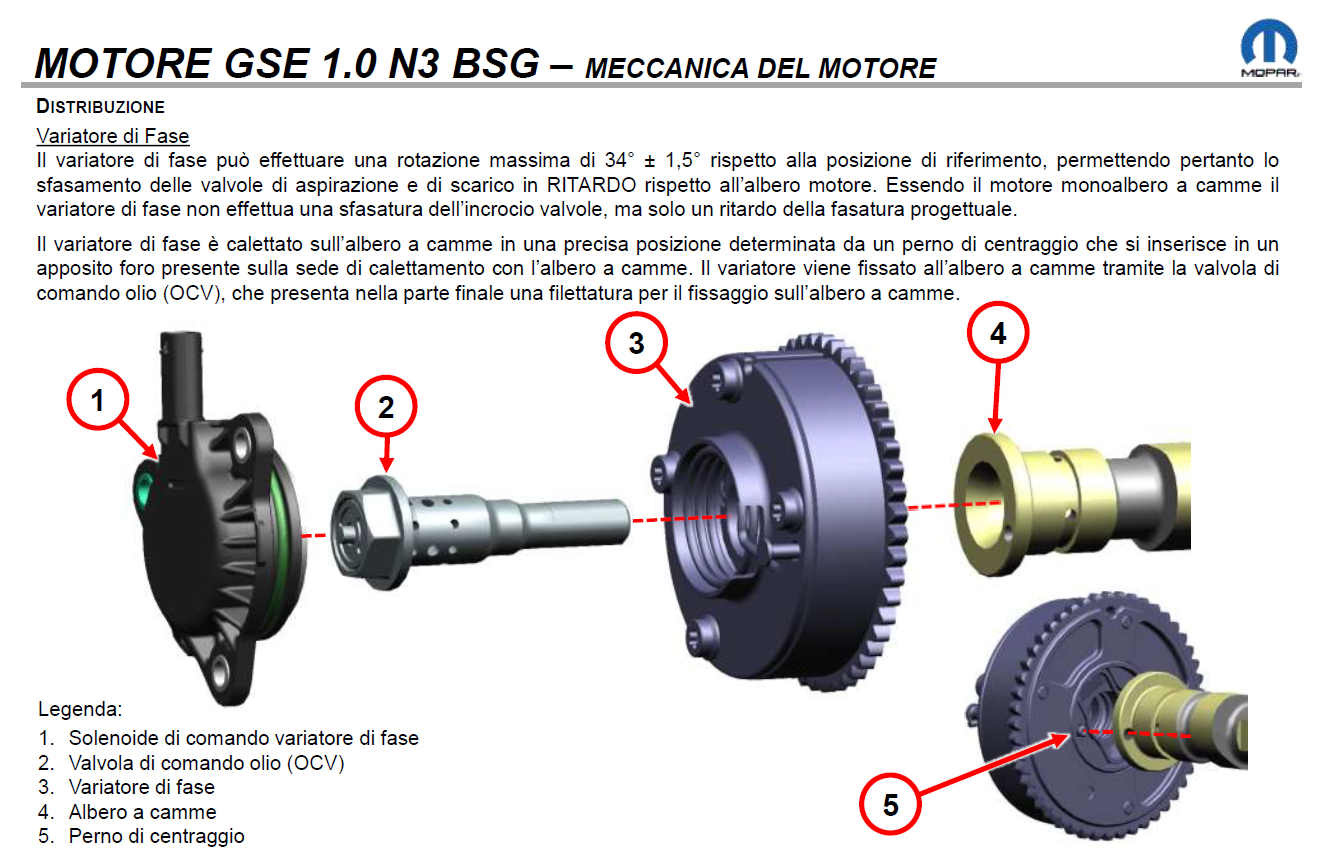 MOTORE GSE 1.0 N3 BSG – MECCANICA DEL MOTORE

MOPAR

DISTRIBUZIONE

Variatore di Fase

Il variatore di fase può effettuare una rotazione massima di 34° ± 1,5° rispetto alla posizione di riferimento, permettendo pertanto lo sfasamento delle valvole di aspirazione e di scarico in RITARDO rispetto all'albero motore. Essendo il motore monoalbero a camme il variatore di fase non effettua una sfasatura dell'incrocio valvole, ma solo un ritardo della fasatura progettuale.

Il variatore di fase è calettato sull'albero a camme in una precisa posizione determinata da un perno di centraggio che si inserisce in un apposito foro presente sulla sede di calettamento con l'albero a camme. Il variatore viene fissato all'albero a camme tramite la valvola di comando olio (OCV), che presenta nella parte finale una filettatura per il fissaggio sull'albero a camme.

1

2

3

4

5

Legenda:

1. Solenoide di comando variatore di fase
2. Valvola di comando olio (OCV)
3. Variatore di fase
4. Albero a camme
5. Perno di centraggio