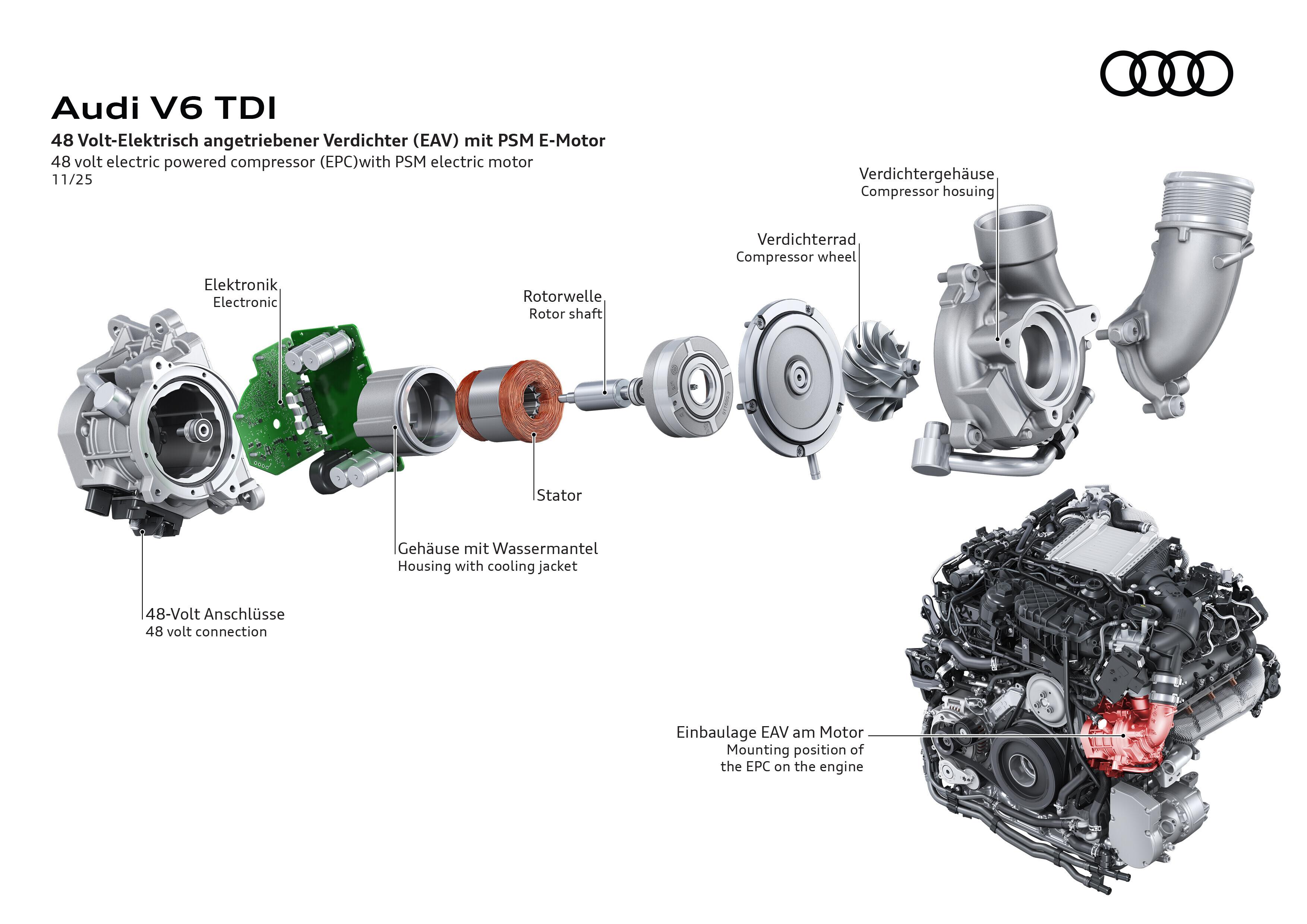 Audi V6 TDI

48 Volt-Elektrisch angetriebener Verdichter (EAV) mit PSM E-Motor
48 volt electric powered compressor (EPC)with PSM electric motor
11/25

Verdichtergehäuse
Compressor hosuing

Verdichterrad
Compressor wheel

Elektronik
Electronic

Rotorwelle
Rotor shaft

Stator

Gehäuse mit Wassermantel
Housing with cooling jacket

48-Volt Anschlüsse
48 volt connection

Einbaulage EAV am Motor
Mounting position of the EPC on the engine