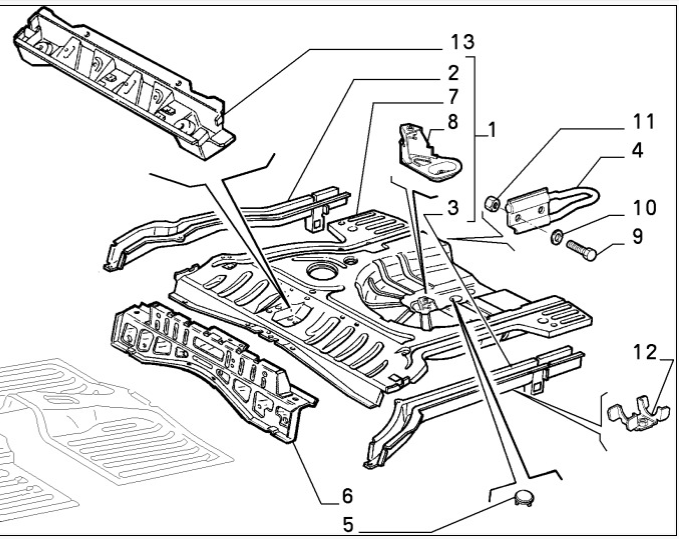 13
2
7
8
1
11
4
3
10
9
12
6
5