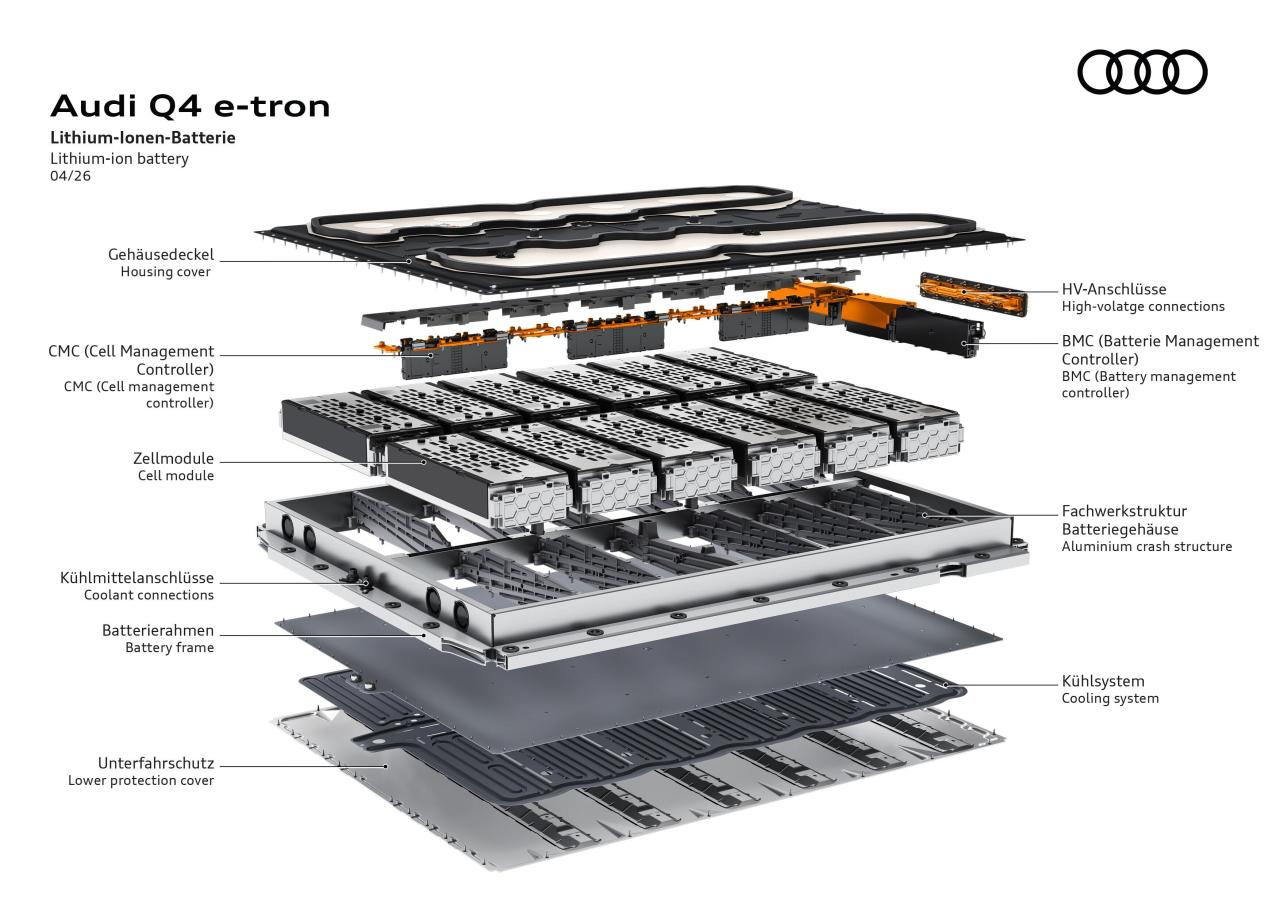 Audi Q4 e-tron
Lithium-Ionen-Batterie
Lithium-ion battery
04/26

Gehäusedeckel
Housing cover

CMC (Cell Management Controller)
CMC (Cell management controller)

Zellmodule
Cell module

Kühlmittelanschlüsse
Coolant connections

Batterierahmen
Battery frame

Unterfahrschutz
Lower protection cover

HV-Anschlüsse
High-volatge connections

BMC (Batterie Management Controller)
BMC (Battery management controller)

Fachwerkstruktur Batteriegehäuse
Aluminium crash structure

Kühlsystem
Cooling system